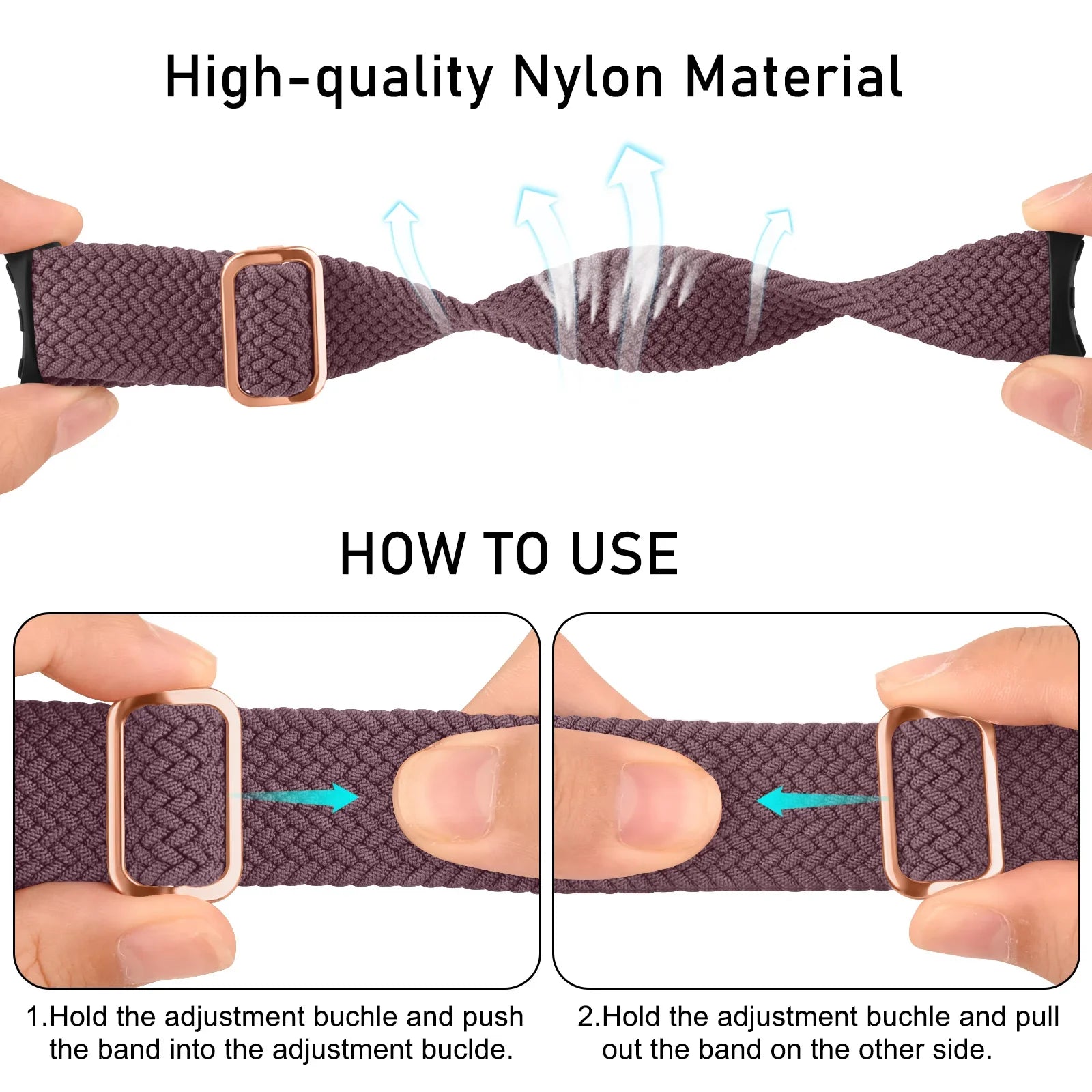 High-quality Nylon Material

HOW TO USE

1.Hold the adjustment buchle and push the band into the adjustment buclde.

2.Hold the adjustment buchle and pull out the band on the other side.