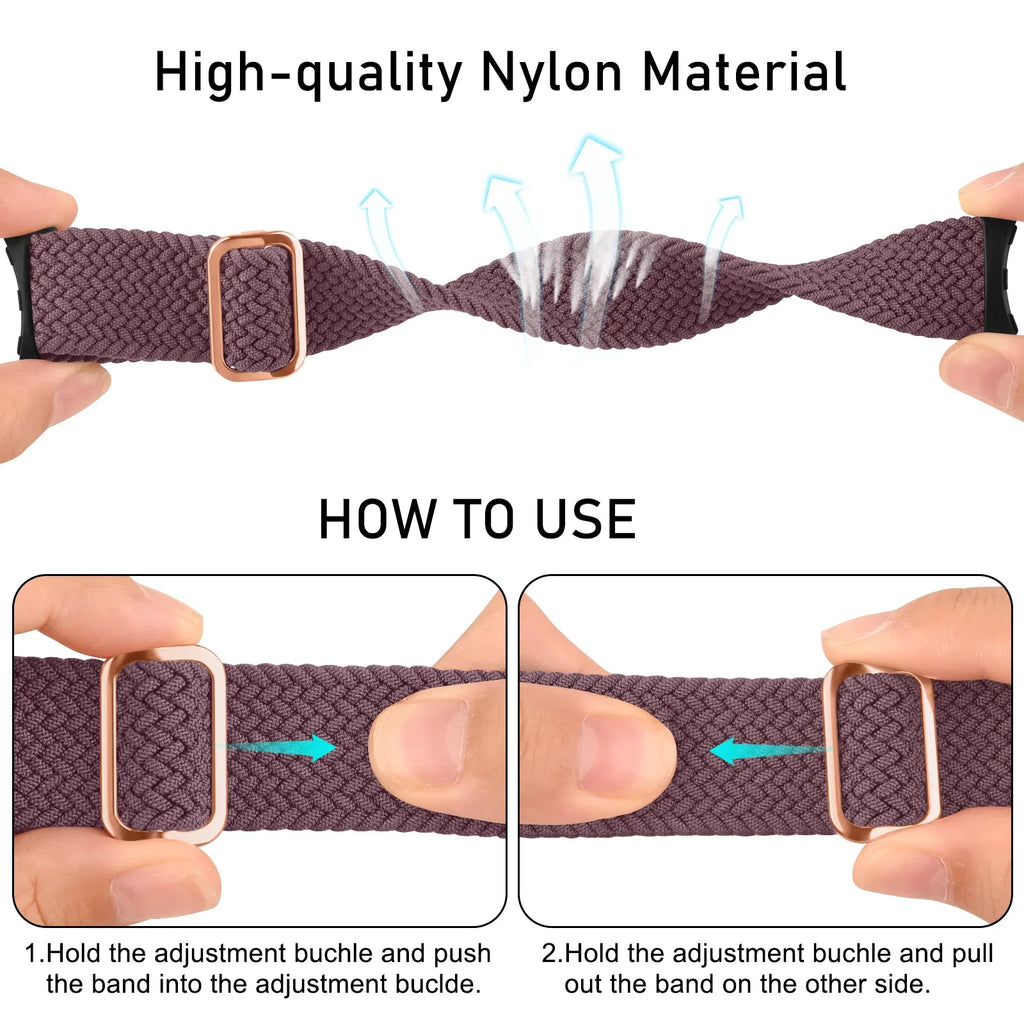 High-quality Nylon Material

HOW TO USE

1.Hold the adjustment buchle and push the band into the adjustment buclde.

2.Hold the adjustment buchle and pull out the band on the other side.